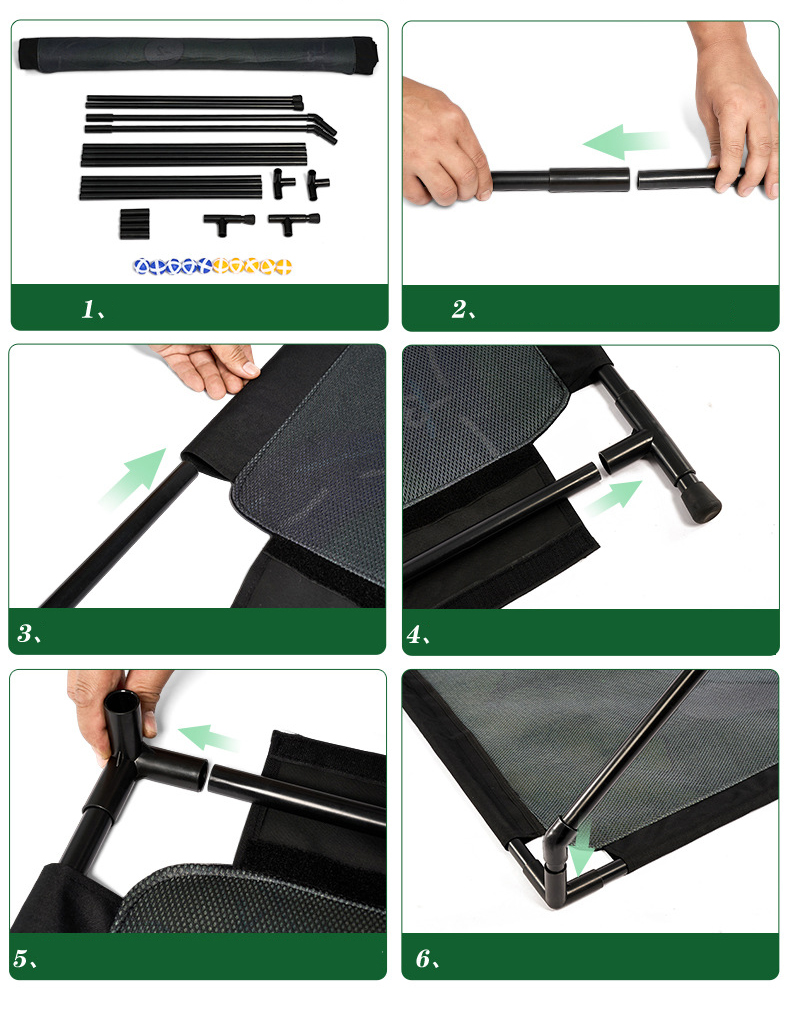 1、

2、

3、

4、

5、

6、