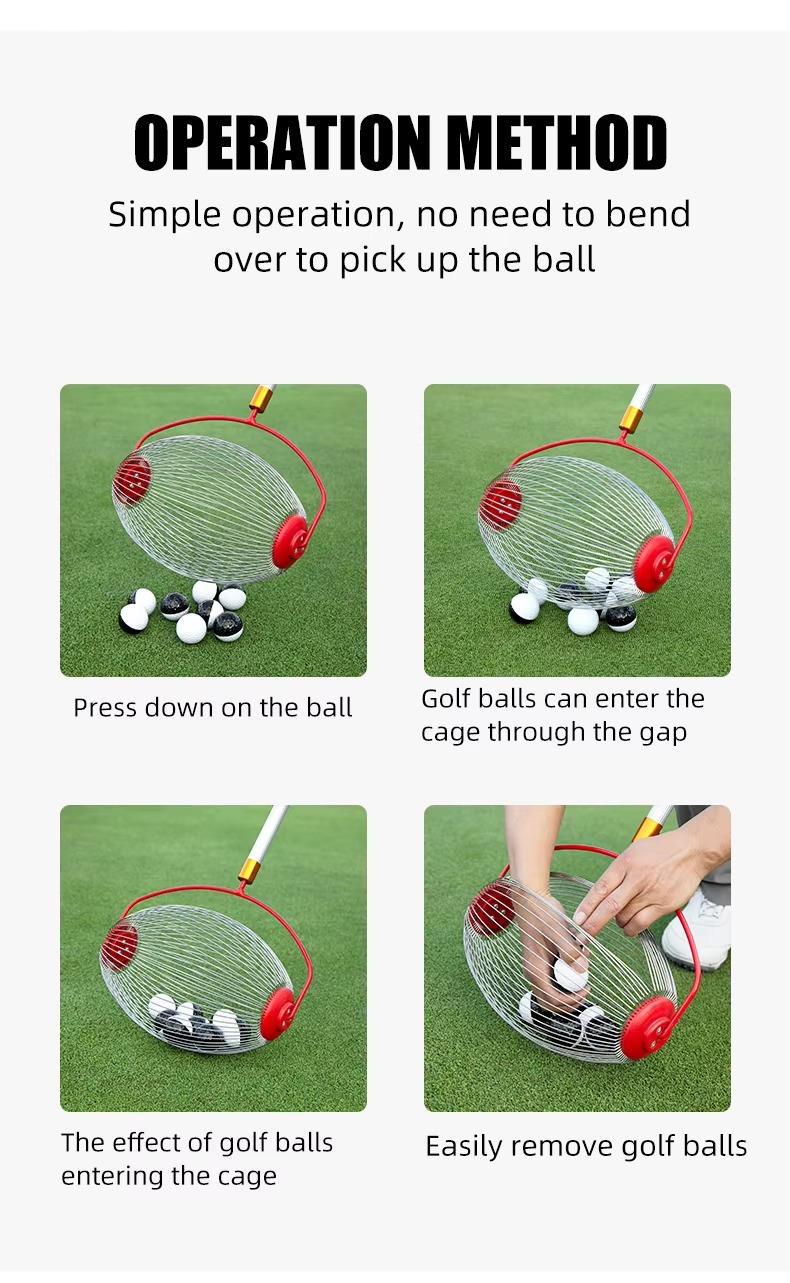 OPERATION METHOD

Simple operation, no need to bend over to pick up the ball

Press down on the ball

Golf balls can enter the cage through the gap

The effect of golf balls entering the cage

Easily remove golf balls