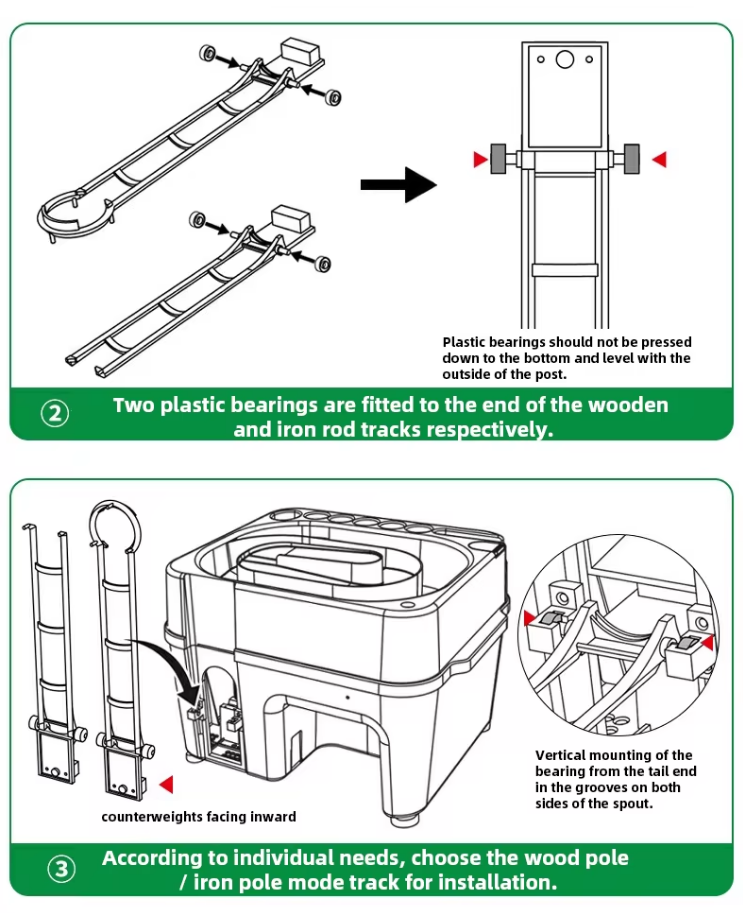 Plastic bearings should not be pressed down to the bottom and level with the outside of the post.

② Two plastic bearings are fitted to the end of the wooden and iron rod tracks respectively.

counterweights facing inward

Vertical mounting of the bearing from the tail end in the grooves on both sides of the spout.

③ According to individual needs, choose the wood pole / iron pole mode track for installation.