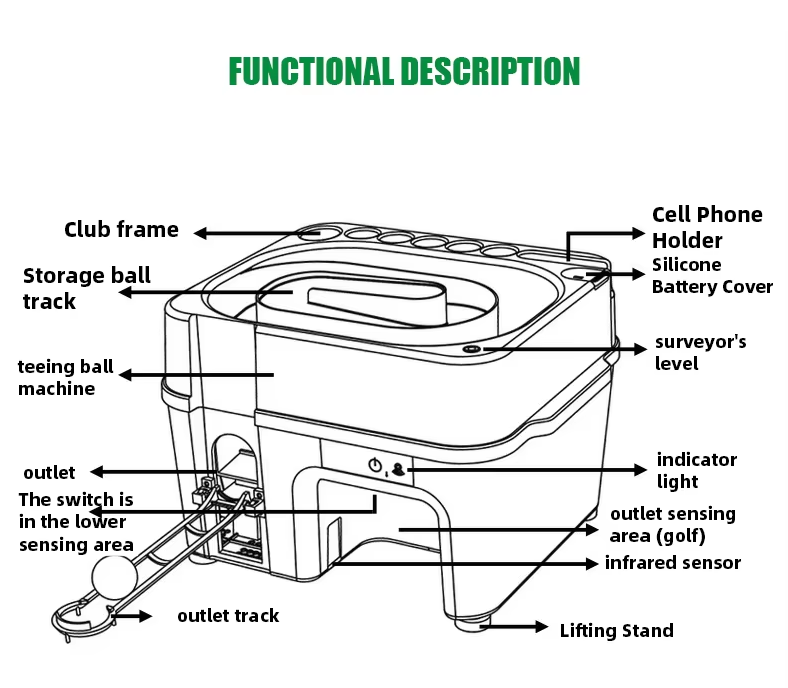 FUNCTIONAL DESCRIPTION

Club frame

Storage ball track

teeing ball machine

outlet

The switch is in the lower sensing area

outlet track

Cell Phone Holder

Silicone Battery Cover

surveyor's level

indicator light

outlet sensing area (golf)

infrared sensor

Lifting Stand