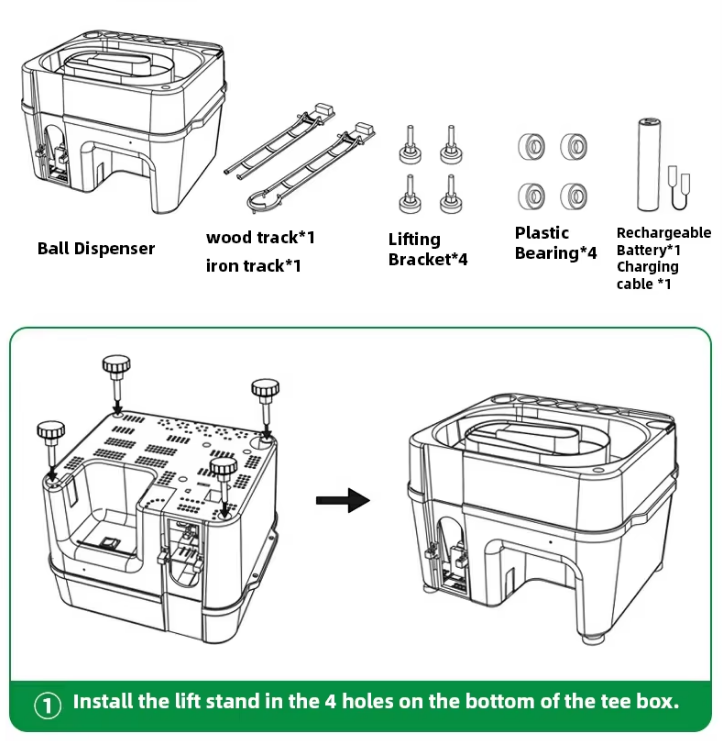 Ball Dispenser

wood track*1
iron track*1

Lifting Bracket*4

Plastic Bearing*4

Rechargeable Battery*1
Charging cable *1

① Install the lift stand in the 4 holes on the bottom of the tee box.